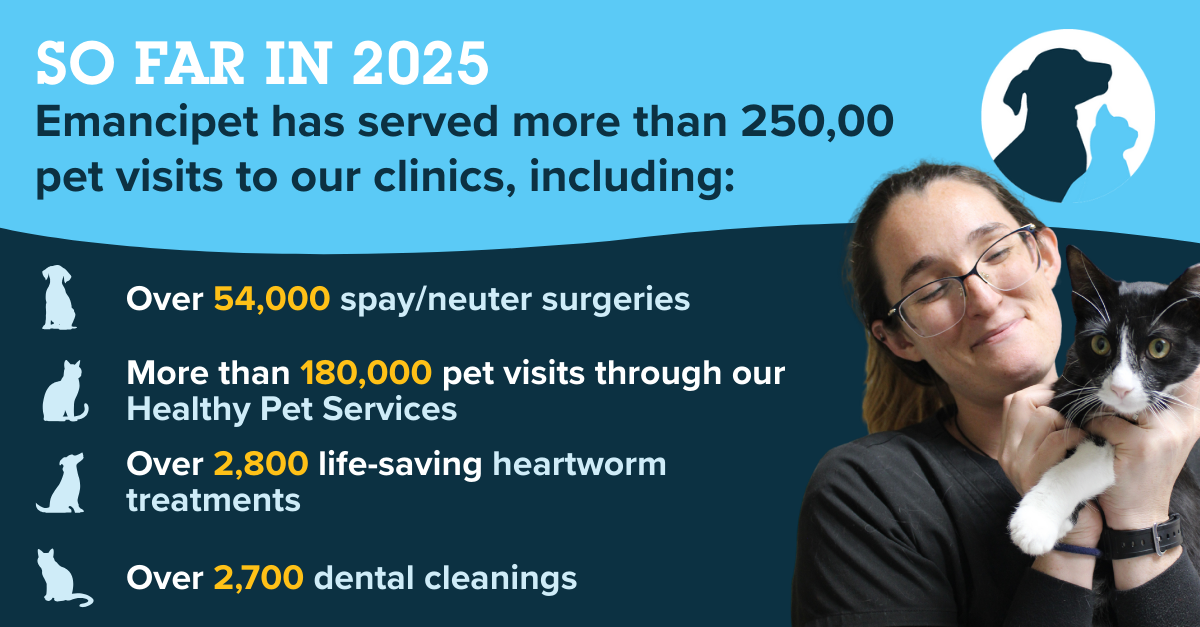 SO FAR IN 2025
Emancipet has served more than 250,00 pet visits to our clinics, including:

Over 54,000 spay/neuter surgeries

More than 180,000 pet visits through our Healthy Pet Services

Over 2,800 life-saving heartworm treatments

Over 2,700 dental cleanings