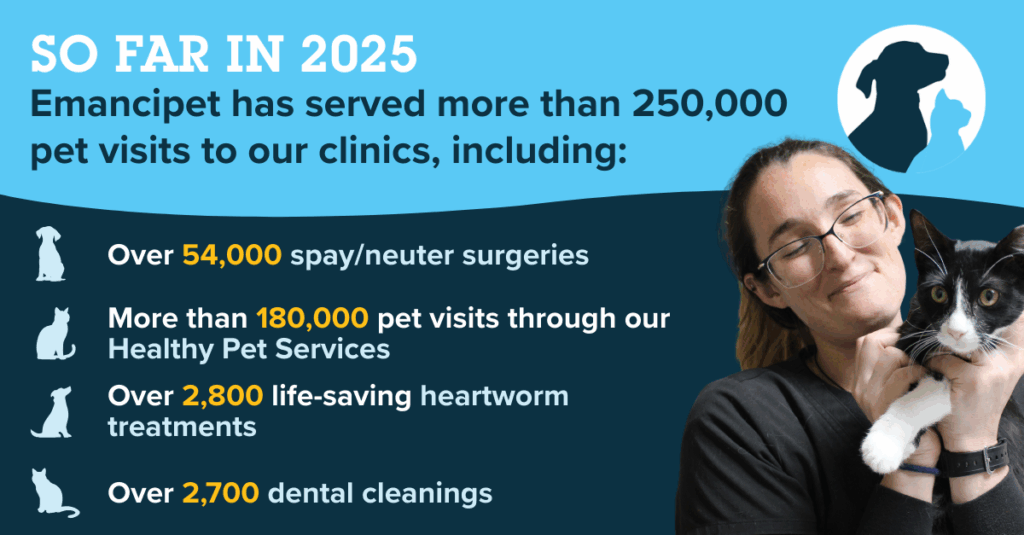 SO FAR IN 2025
Emancipet has served more than 250,000 pet visits to our clinics, including:

Over 54,000 spay/neuter surgeries

More than 180,000 pet visits through our Healthy Pet Services

Over 2,800 life-saving heartworm treatments

Over 2,700 dental cleanings